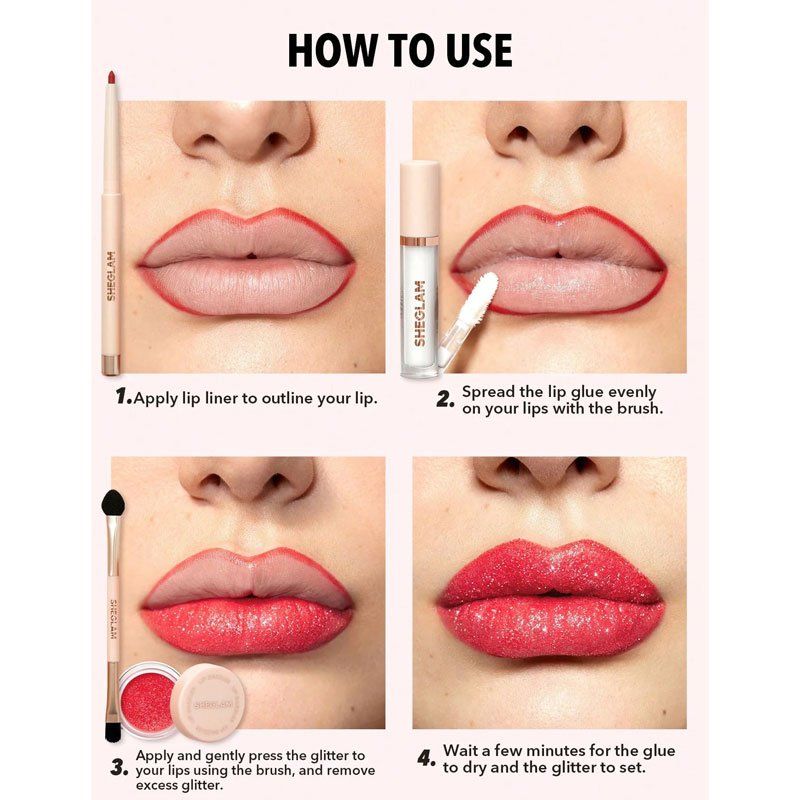 HOW TO USE

SHEGLAM

1. Apply lip liner to outline your lip.

SHEGLAM

2. Spread the lip glue evenly on your lips with the brush.

SHEGLAM

SHEGLAM

3. Apply and gently press the glitter to your lips using the brush, and remove excess glitter.

4. Wait a few minutes for the glue to dry and the glitter to set.