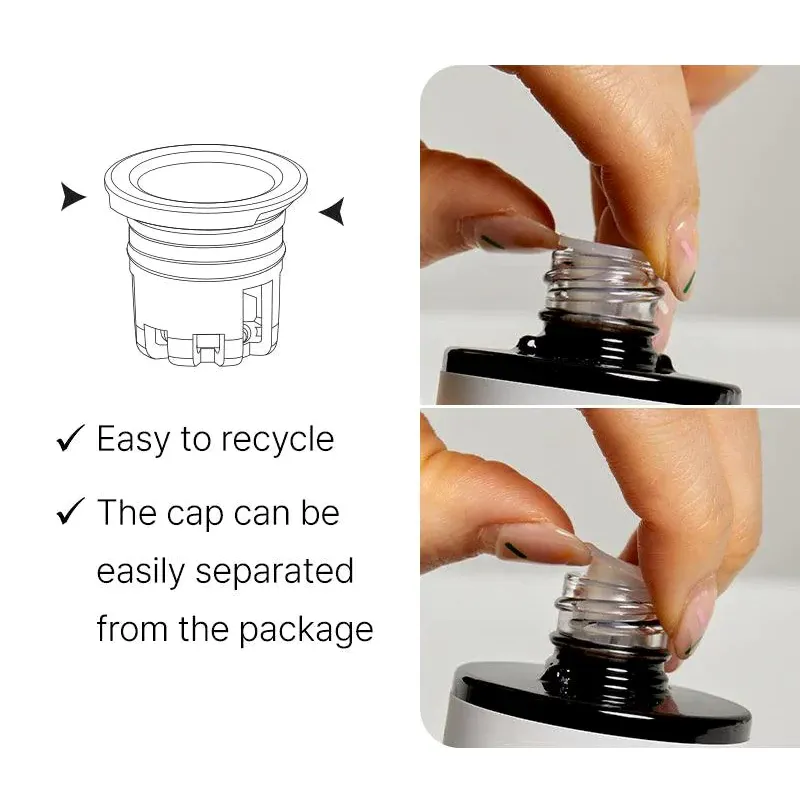 ✓ Easy to recycle

✓ The cap can be easily separated from the package